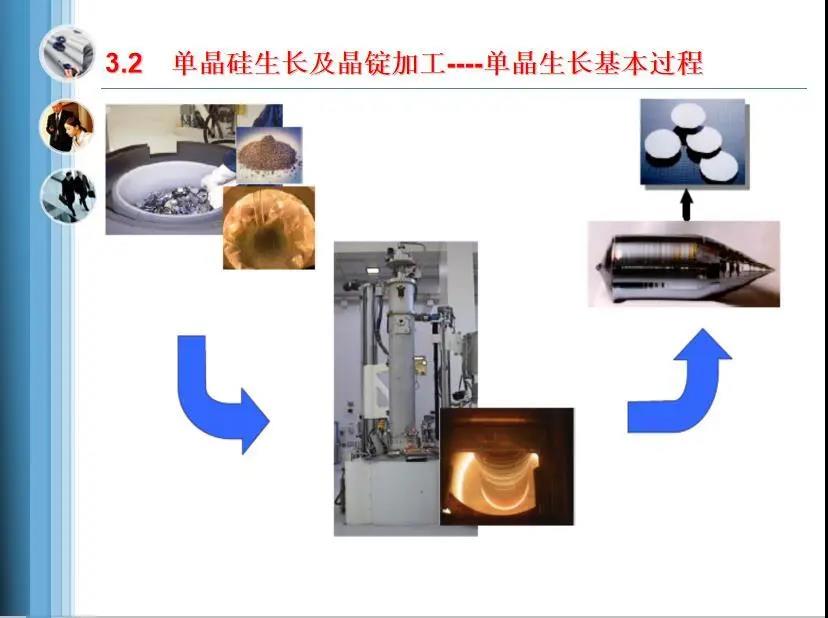 3.2 单晶硅生长及晶锭加工----单晶生长基本过程